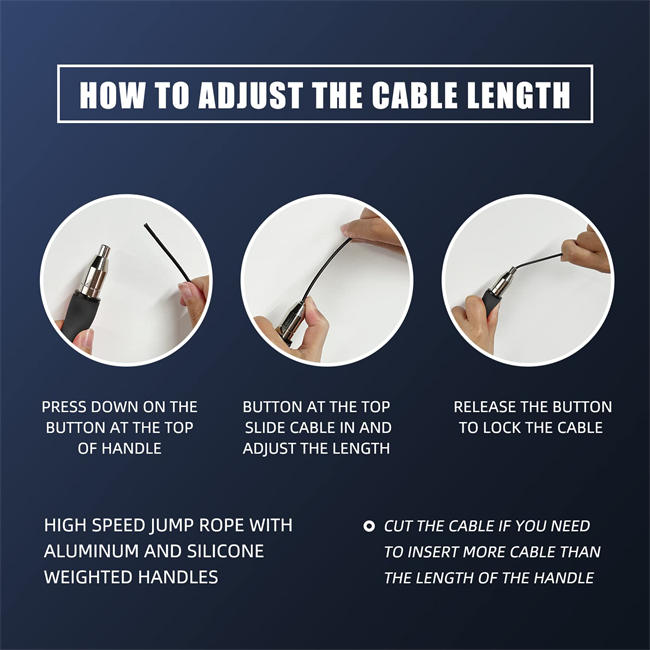 HOW TO ADJUST THE CABLE LENGTH

PRESS DOWN ON THE BUTTON AT THE TOP OF HANDLE

BUTTON AT THE TOP SLIDE CABLE IN AND ADJUST THE LENGTH

RELEASE THE BUTTON TO LOCK THE CABLE

HIGH SPEED JUMP ROPE WITH ALUMINUM AND SILICONE WEIGHTED HANDLES

CUT THE CABLE IF YOU NEED TO INSERT MORE CABLE THAN THE LENGTH OF THE HANDLE