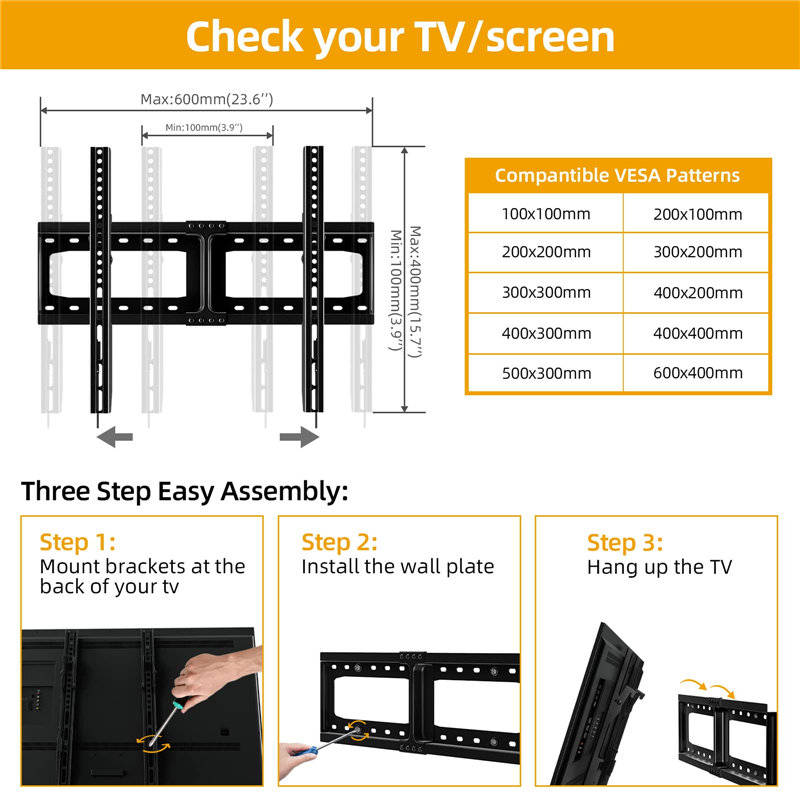 Check your TV/screen

Max:600mm(23.6'')

Min:100mm(3.9'')

Max:400mm(15.7'')

Min:100mm(3.9'')

| Compantible VESA Patterns | |
|---|---|
| 100x100mm | 200x100mm |
| 200x200mm | 300x200mm |
| 300x300mm | 400x200mm |
| 400x300mm | 400x400mm |
| 500x300mm | 600x400mm |

Three Step Easy Assembly:

Step 1:
Mount brackets at the back of your tv

Step 2:
Install the wall plate

Step 3:
Hang up the TV